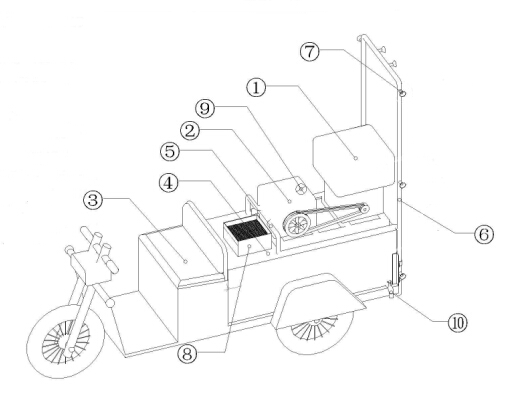 ⑦
①
⑨
②
⑤
④
③
⑥
⑩
⑧